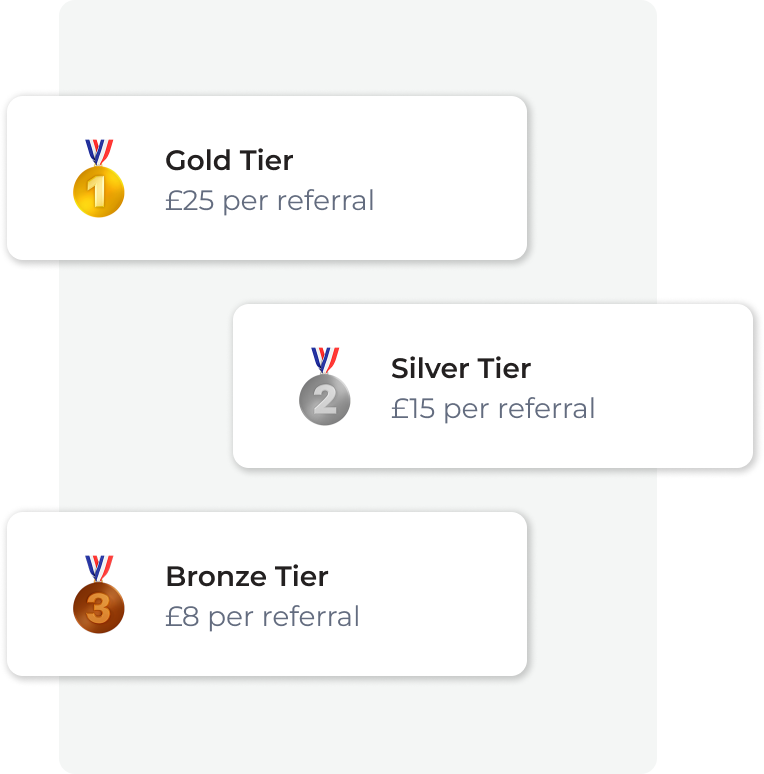 1

Gold Tier
£25 per referral

2

Silver Tier
£15 per referral

3

Bronze Tier
£8 per referral